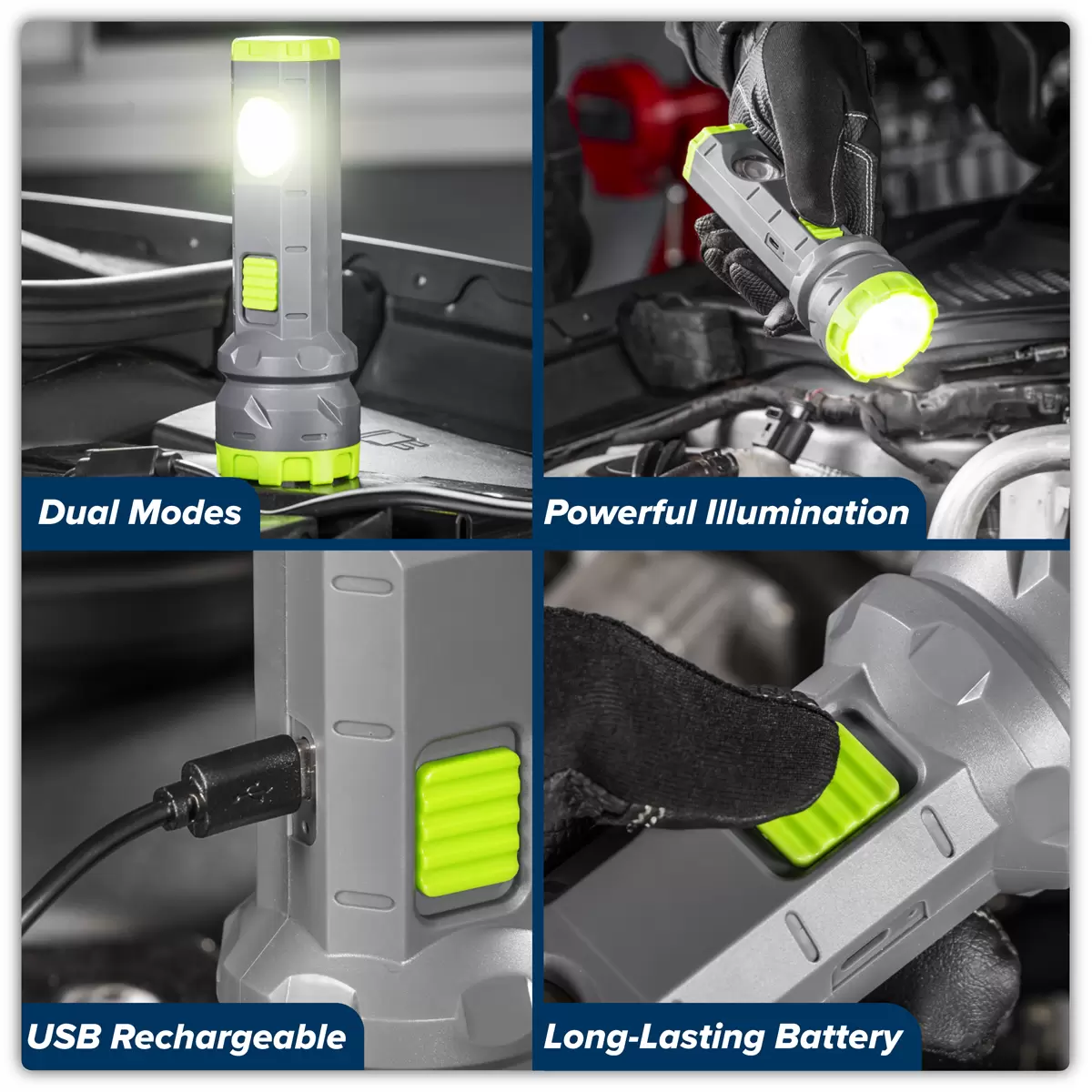 Dual Modes

Powerful Illumination

USB Rechargeable

Long-Lasting Battery